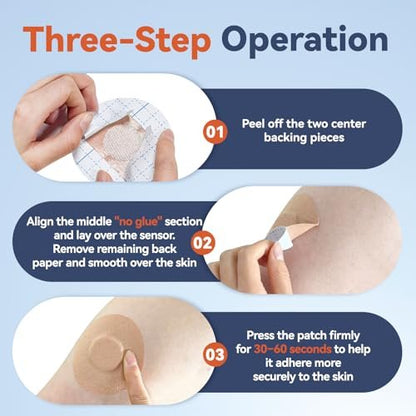 Three-Step Operation

01

Peel off the two center backing pieces

Align the middle "no glue" section and lay over the sensor. Remove remaining back paper and smooth over the skin

02

03

Press the patch firmly for 30-60 seconds to help it adhere more securely to the skin