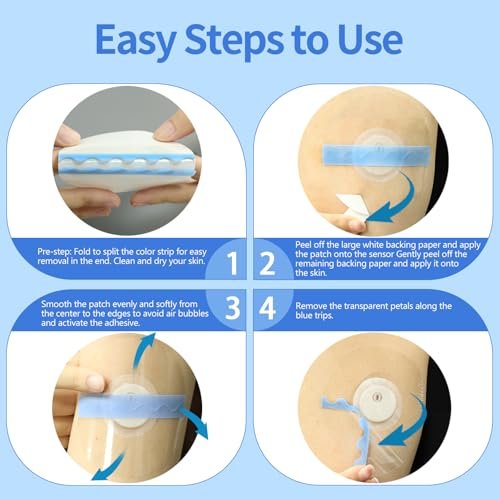 Easy Steps to Use

Pre-step: Fold to split the color strip for easy removal in the end. Clean and dry your skin.

1

2

Peel off the large white backing paper and apply the patch onto the sensor Gently peel off the remaining backing paper and apply it onto the skin.

Smooth the patch evenly and softly from the center to the edges to avoid air bubbles and activate the adhesive.

3

4

Remove the transparent petals along the blue trips.