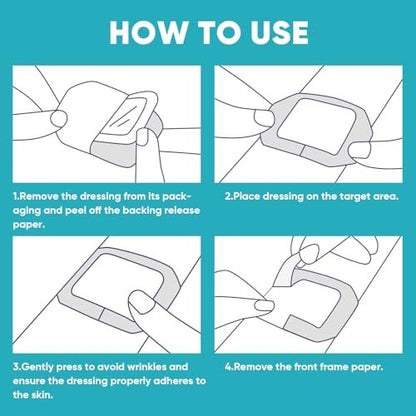 HOW TO USE

1.Remove the dressing from its packaging and peel off the backing release paper.

2.Place dressing on the target area.

3.Gently press to avoid wrinkles and ensure the dressing properly adheres to the skin.

4.Remove the front frame paper.