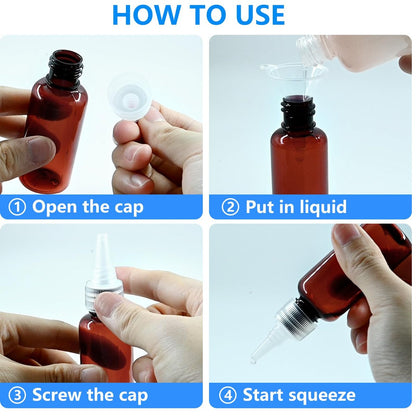 HOW TO USE

① Open the cap

② Put in liquid

③ Screw the cap

④ Start squeeze