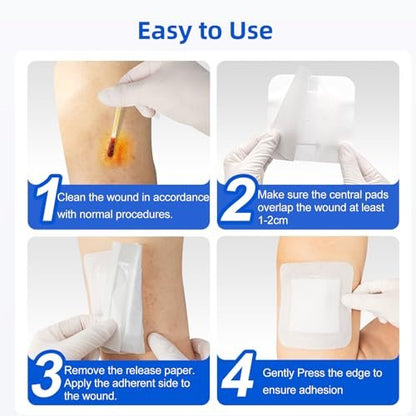 Easy to Use

1 Clean the wound in accordance with normal procedures.

2 Make sure the central pads overlap the wound at least 1-2cm

3 Remove the release paper. Apply the adherent side to the wound.

4 Gently Press the edge to ensure adhesion