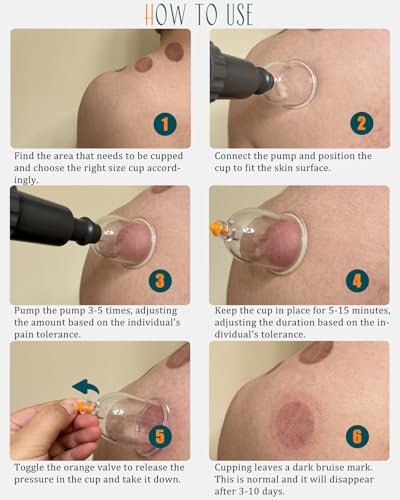 HOW TO USE

1

Find the area that needs to be cupped and choose the right size cup accordingly.

2

Connect the pump and position the cup to fit the skin surface.

3

Pump the pump 3-5 times, adjusting the amount based on the individual's pain tolerance.

4

Keep the cup in place for 5-15 minutes, adjusting the duration based on the individual's tolerance.

5

Toggle the orange valve to release the pressure in the cup and take it down.

6

Cupping leaves a dark bruise mark. This is normal and it will disappear after 3-10 days.