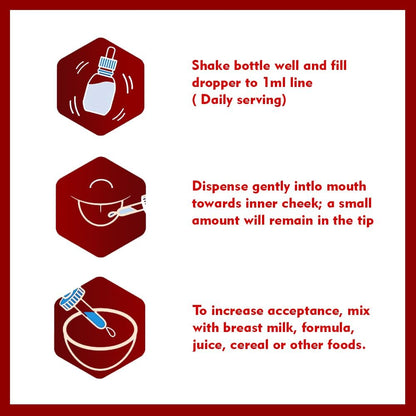 Shake bottle well and fill dropper to 1ml line ( Daily serving)

Dispense gently intlo mouth towards inner cheek; a small amount will remain in the tip

To increase acceptance, mix with breast milk, formula, juice, cereal or other foods.