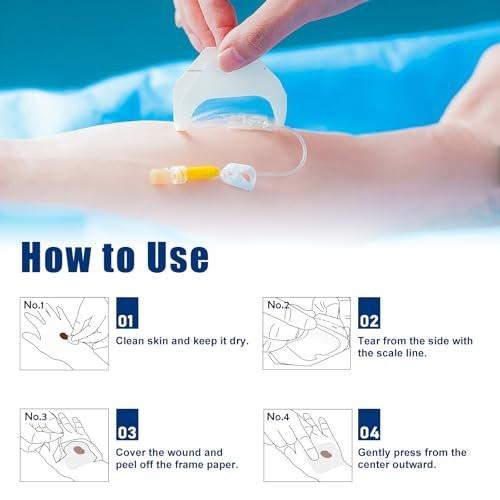 How to Use

No.1

01

Clean skin and keep it dry.

No.2

02

Tear from the side with the scale line.

No.3

03

Cover the wound and peel off the frame paper.

No.4

04

Gently press from the center outward.