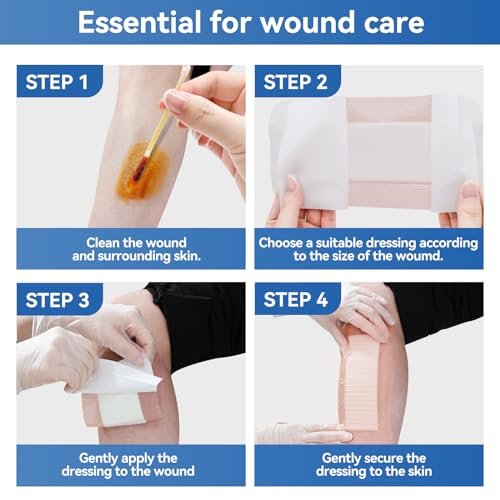 Essential for wound care

STEP 1

Clean the wound and surrounding skin.

STEP 2

Choose a suitable dressing according to the size of the woumd.

STEP 3

Gently apply the dressing to the wound

STEP 4

Gently secure the dressing to the skin