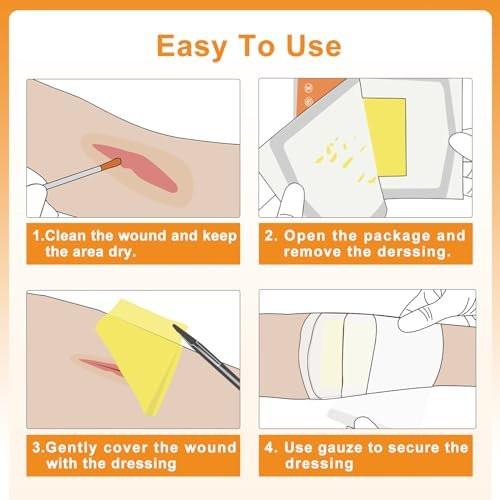 Easy To Use

1.Clean the wound and keep the area dry.

2. Open the package and remove the derssing.

3.Gently cover the wound with the dressing

4. Use gauze to secure the dressing