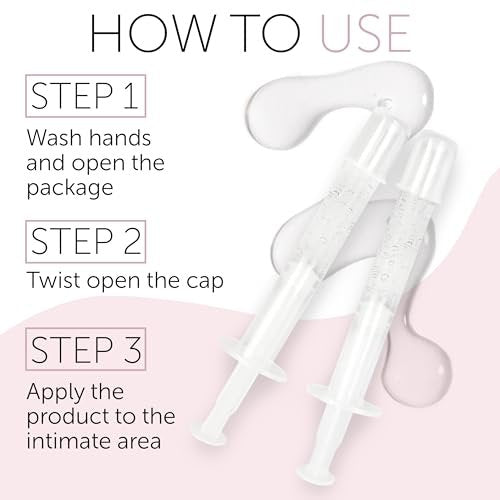 HOW TO USE

STEP 1

Wash hands and open the package

STEP 2

Twist open the cap

STEP 3

Apply the product to the intimate area