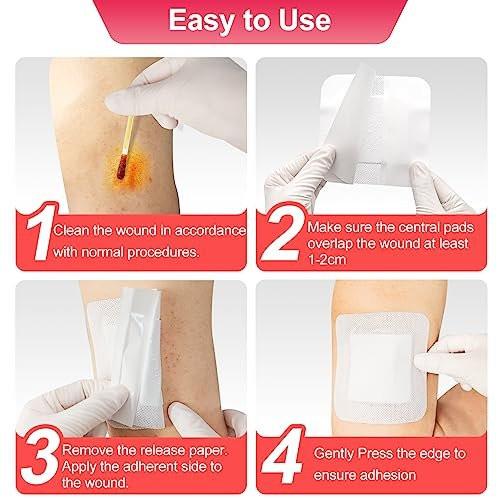 Easy to Use

1 Clean the wound in accordance with normal procedures.

2 Make sure the central pads overlap the wound at least 1-2cm

3 Remove the release paper. Apply the adherent side to the wound.

4 Gently Press the edge to ensure adhesion