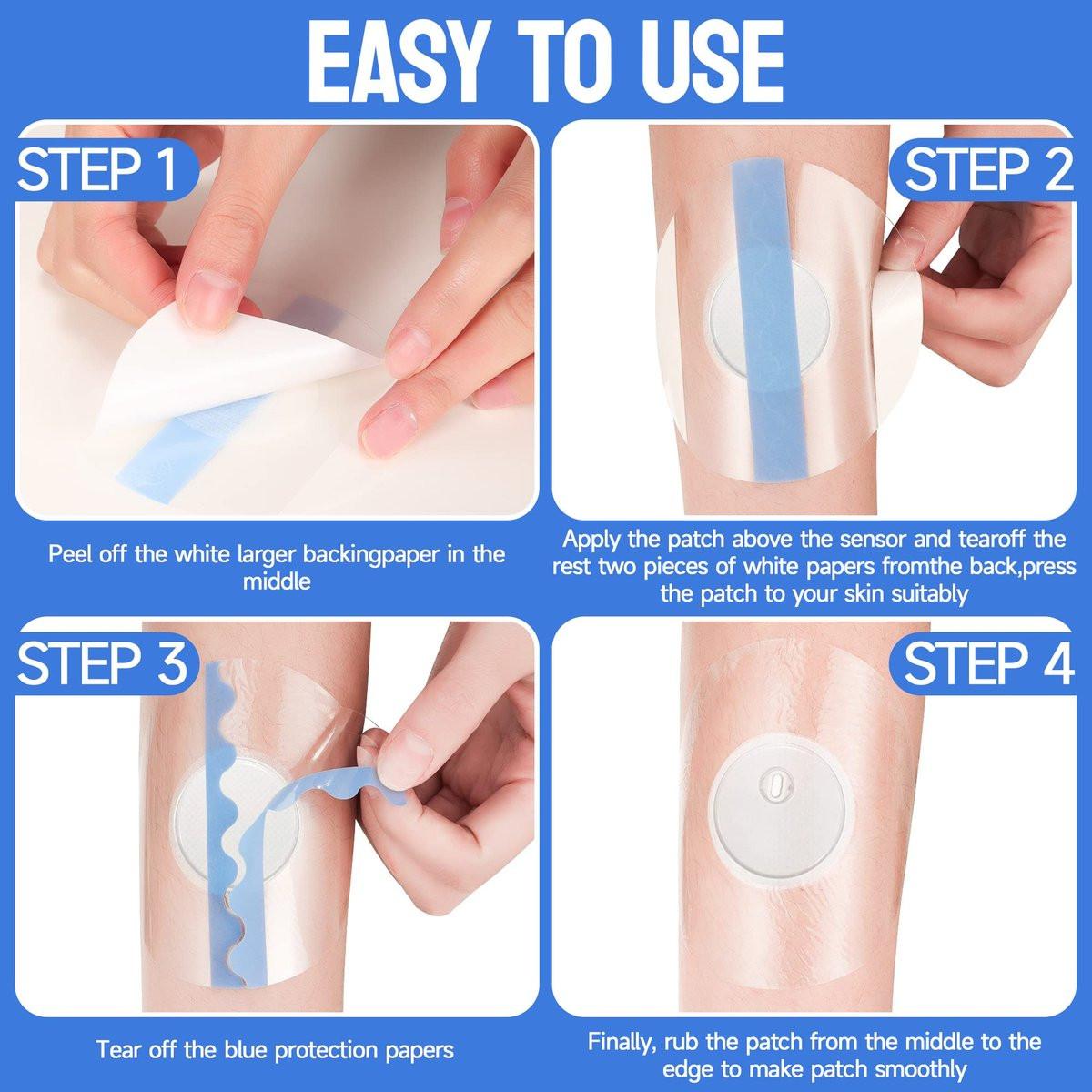 EASY TO USE

STEP 1

Peel off the white larger backingpaper in the middle

STEP 2

Apply the patch above the sensor and tearoff the rest two pieces of white papers fromthe back,press the patch to your skin suitably

STEP 3

Tear off the blue protection papers

STEP 4

Finally, rub the patch from the middle to the edge to make patch smoothly