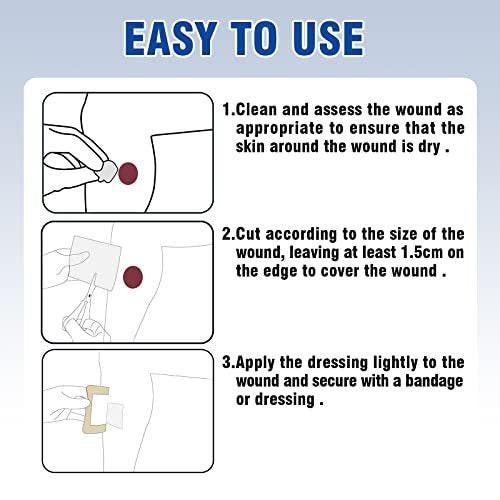 EASY TO USE

1.Clean and assess the wound as appropriate to ensure that the skin around the wound is dry .

2.Cut according to the size of the wound, leaving at least 1.5cm on the edge to cover the wound .

3.Apply the dressing lightly to the wound and secure with a bandage or dressing .