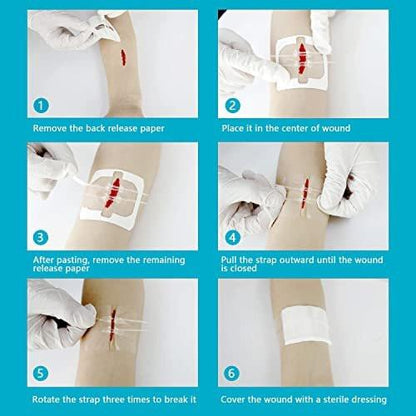 1

Remove the back release paper

2

Place it in the center of wound

3

After pasting, remove the remaining release paper

4

Pull the strap outward until the wound is closed

5

Rotate the strap three times to break it

6

Cover the wound with a sterile dressing