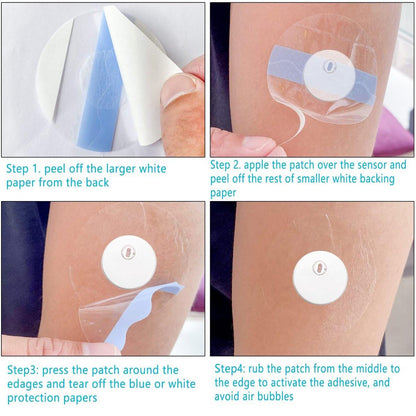 Step 1. peel off the larger white paper from the back

Step 2. apple the patch over the sensor and peel off the rest of smaller white backing paper

Step3: press the patch around the edages and tear off the blue or white protection papers

Step4: rub the patch from the middle to the edge to activate the adhesive, and avoid air bubbles