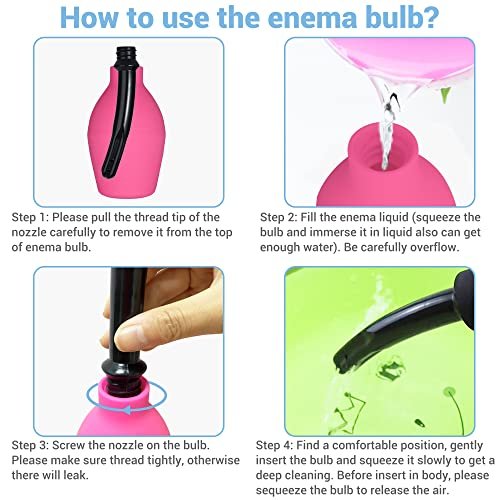 How to use the enema bulb?

Step 1: Please pull the thread tip of the nozzle carefully to remove it from the top of enema bulb.

Step 2: Fill the enema liquid (squeeze the bulb and immerse it in liquid also can get enough water). Be carefully overflow.

Step 3: Screw the nozzle on the bulb. Please make sure thread tightly, otherwise there will leak.

Step 4: Find a comfortable position, gently insert the bulb and squeeze it slowly to get a deep cleaning. Before insert in body, please sequeeze the bulb to release the air.