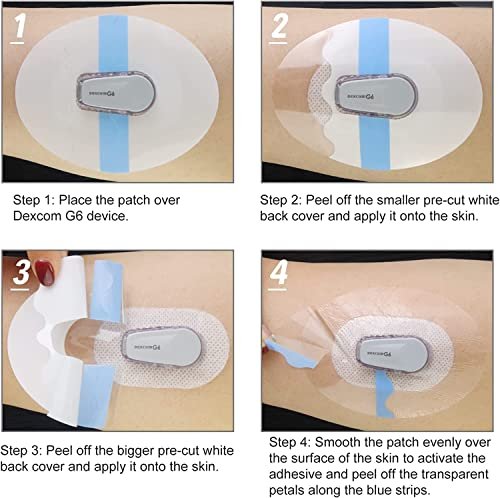 1

DEXCOM G6

Step 1: Place the patch over Dexcom G6 device.

2

DEXCOM G6

Step 2: Peel off the smaller pre-cut white back cover and apply it onto the skin.

3

DEXCOM G6

Step 3: Peel off the bigger pre-cut white back cover and apply it onto the skin.

4

DEXCOM G6

Step 4: Smooth the patch evenly over the surface of the skin to activate the adhesive and peel off the transparent petals along the blue strips.